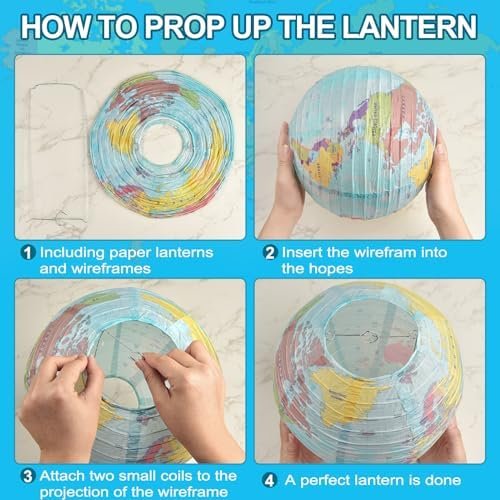 HOW TO PROP UP THE LANTERN

1 Including paper lanterns and wireframes

2 Insert the wirefram into the hopes

3 Attach two small coils to the projection of the wireframe

4 A perfect lantern is done