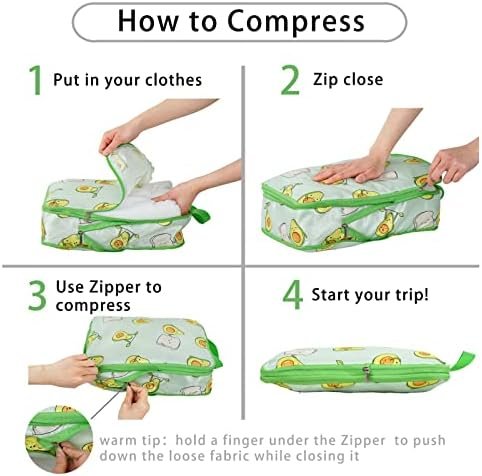 How to Compress

1 Put in your clothes

2 Zip close

3 Use Zipper to compress

4 Start your trip!

warm tip: hold a finger under the Zipper to push down the loose fabric while closing it