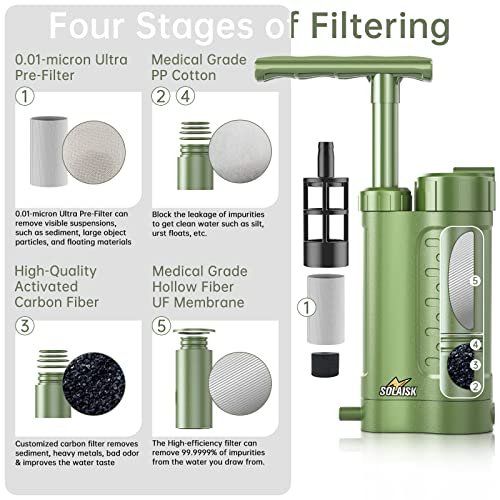 Four Stages of Filtering

0.01-micron Ultra Pre-Filter

1

0.01-micron Ultra Pre-Filter can remove visible suspensions, such as sediment, large object particles, and floating materials

Medical Grade PP Cotton

2 4

Block the leakage of impurities to get clean water such as silt, urst floats, etc.

High-Quality Activated Carbon Fiber

3

Customized carbon filter removes sediment, heavy metals, bad odor & improves the water taste

Medical Grade Hollow Fiber UF Membrane

5

The High-efficiency filter can remove 99.9999% of impurities from the water you draw from.

1

5

4

3

2

SOLAISK