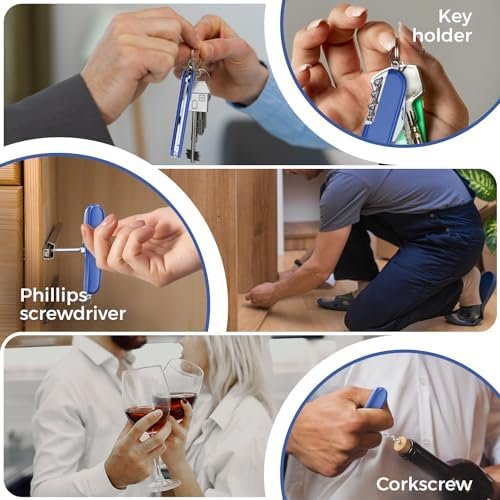 Key holder

Phillips screwdriver

Corkscrew