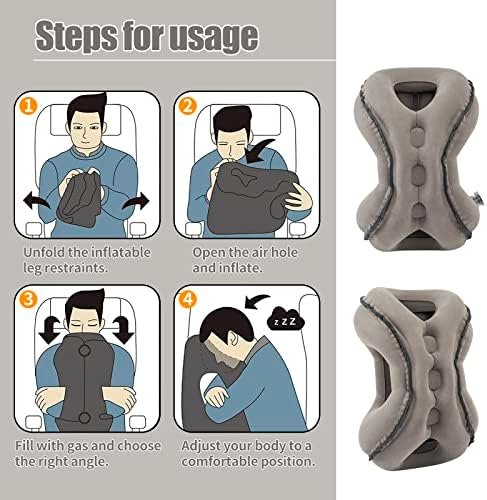 Steps for usage

1

Unfold the inflatable leg restraints.

2

Open the air hole and inflate.

3

Fill with gas and choose the right angle.

4

z z Z

Adjust your body to a comfortable position.