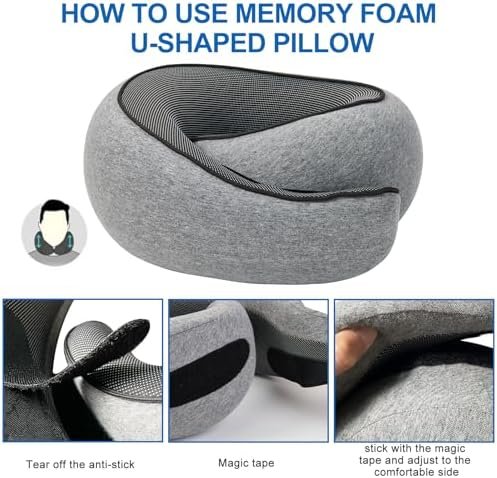 HOW TO USE MEMORY FOAM U-SHAPED PILLOW

Tear off the anti-stick

Magic tape

stick with the magic tape and adjust to the comfortable side