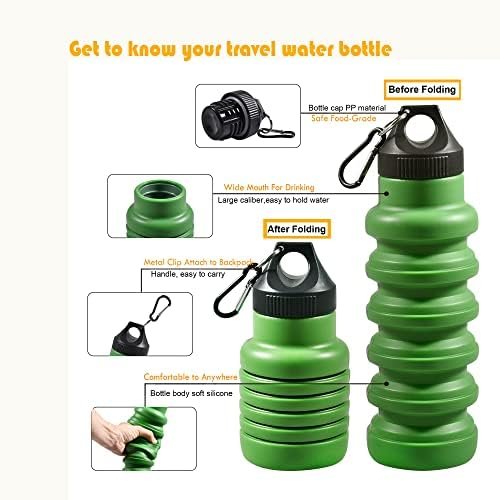 Get to know your travel water bottle

Before Folding

Bottle cap PP material
Safe Food-Grade

Wide Mouth For Drinking
Large caliber,easy to hold water

After Folding

Metal Clip Attach to Backpack
Handle, easy to carry

Comfortable to Anywhere
Bottle body soft silicone