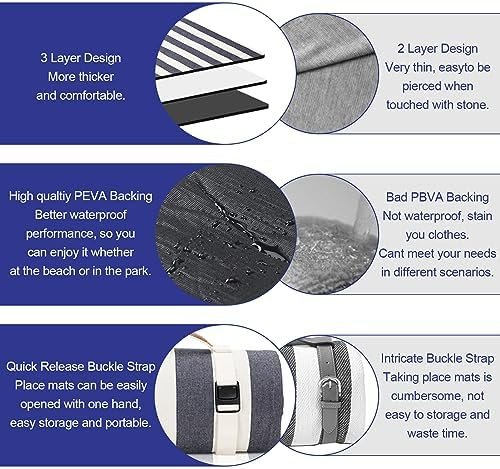 3 Layer Design
More thicker
and comfortable.

2 Layer Design
Very thin, easyto be
pierced when
touched with stone.

High qualtiy PEVA Backing
Better waterproof
performance, so you
can enjoy it whether
at the beach or in the park.

Bad PBVA Backing
Not waterproof, stain
you clothes.
Cant meet your needs
in different scenarios.

Quick Release Buckle Strap
Place mats can be easily
opened with one hand,
easy storage and portable.

Intricate Buckle Strap
Taking place mats is
cumbersome, not
easy to storage and
waste time.