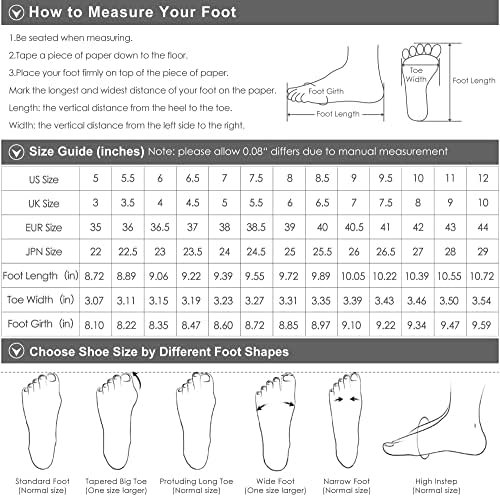 How to Measure Your Foot

1.Be seated when measuring.
2.Tape a piece of paper down to the floor.
3.Place your foot firmly on top of the piece of paper.
Mark the longest and widest distance of your foot on the paper.
Length: the vertical distance from the heel to the toe.
Width: the vertical distance from the left side to the right.

Foot Girth
Foot Length
Toe Width
Foot Length

Size Guide (inches) Note: please allow 0.08" differs due to manual measurement

| US Size | 5 | 5.5 | 6 | 6.5 | 7 | 7.5 | 8 | 8.5 | 9 | 9.5 | 10 | 11 | 12 |
|---|---|---|---|---|---|---|---|---|---|---|---|---|---|
| UK Size | 3 | 3.5 | 4 | 4.5 | 5 | 5.5 | 6 | 6.5 | 7 | 7.5 | 8 | 9 | 10 |
| EUR Size | 35 | 36 | 36.5 | 37 | 38 | 38.5 | 39 | 40 | 40.5 | 41 | 42 | 43 | 44 |
| JPN Size | 22 | 22.5 | 23 | 23.5 | 24 | 24.5 | 25 | 25.5 | 26 | 26.5 | 27 | 28 | 29 |
| Foot Length (in) | 8.72 | 8.89 | 9.06 | 9.22 | 9.39 | 9.55 | 9.72 | 9.89 | 10.05 | 10.22 | 10.39 | 10.55 | 10.72 |
| Toe Width (in) | 3.07 | 3.11 | 3.15 | 3.19 | 3.23 | 3.27 | 3.31 | 3.35 | 3.39 | 3.43 | 3.46 | 3.50 | 3.54 |
| Foot Girth (in) | 8.10 | 8.22 | 8.35 | 8.47 | 8.60 | 8.72 | 8.85 | 8.97 | 9.10 | 9.22 | 9.34 | 9.47 | 9.59 |

Choose Shoe Size by Different Foot Shapes

Standard Foot (Normal size)
Tapered Big Toe (One size larger)
Protuding Long Toe (Normal size)
Wide Foot (One size larger)
Narrow Foot (Normal size)
High Instep (Normal size)