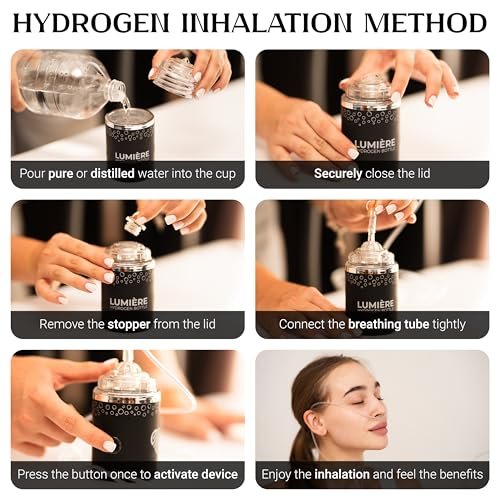 HYDROGEN INHALATION METHOD

LUMIÈRE

Pour pure or distilled water into the cup

LUMIÈRE HYDROGEN BOTTLE

Securely close the lid

LUMIÈRE HYDROGEN BOTTLE

Remove the stopper from the lid

LUMIÈRE HYDROGEN BOTTLE

Connect the breathing tube tightly

Press the button once to activate device

Enjoy the inhalation and feel the benefits