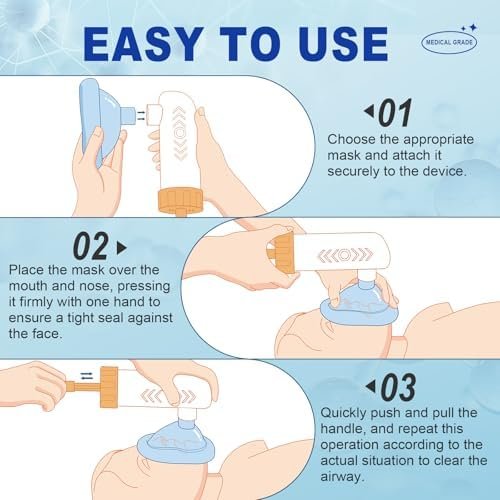 EASY TO USE

MEDICAL GRADE

01
Choose the appropriate mask and attach it securely to the device.

02
Place the mask over the mouth and nose, pressing it firmly with one hand to ensure a tight seal against the face.

03
Quickly push and pull the handle, and repeat this operation according to the actual situation to clear the airway.