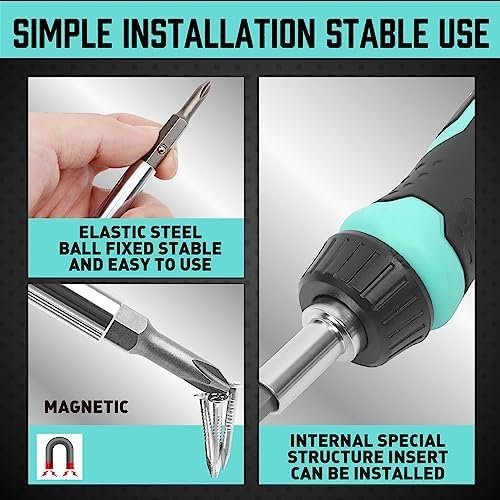 SIMPLE INSTALLATION STABLE USE

ELASTIC STEEL BALL FIXED STABLE AND EASY TO USE

MAGNETIC

INTERNAL SPECIAL STRUCTURE INSERT CAN BE INSTALLED