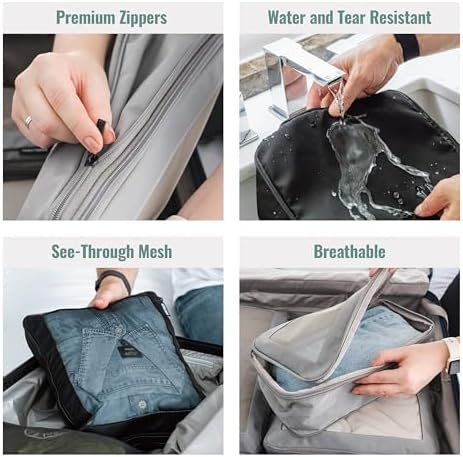 Premium Zippers

Water and Tear Resistant

See-Through Mesh

Breathable