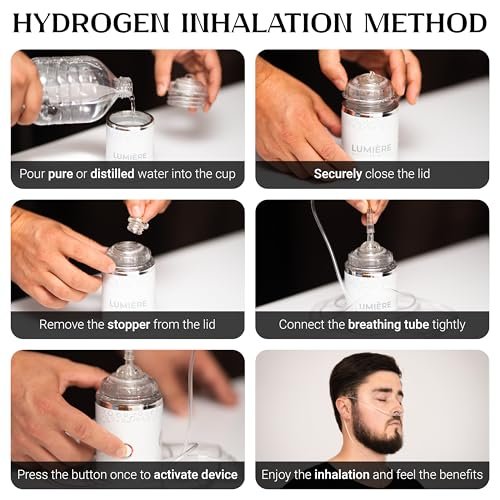 HYDROGEN INHALATION METHOD

LUMIÈRE

Pour pure or distilled water into the cup

LUMIÈRE

Securely close the lid

LUMIÈRE

Remove the stopper from the lid

LUMIÈRE

Connect the breathing tube tightly

Press the button once to activate device

Enjoy the inhalation and feel the benefits