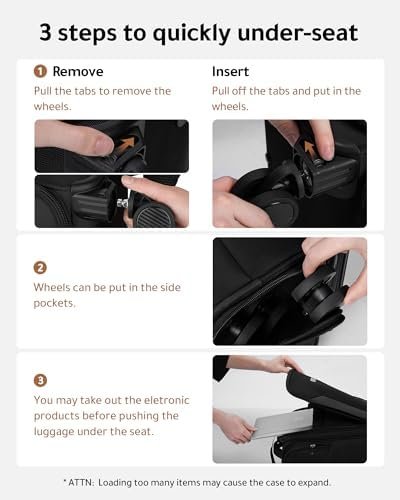 3 steps to quickly under-seat

1 Remove

Pull the tabs to remove the wheels.

Insert

Pull off the tabs and put in the wheels.

2

Wheels can be put in the side pockets.

3

You may take out the eletronic products before pushing the luggage under the seat.

* ATTN: Loading too many items may cause the case to expand.