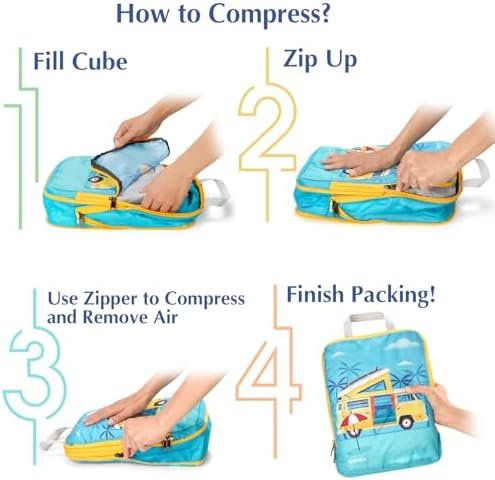 How to Compress?

1 Fill Cube

2 Zip Up

3 Use Zipper to Compress and Remove Air

4 Finish Packing!