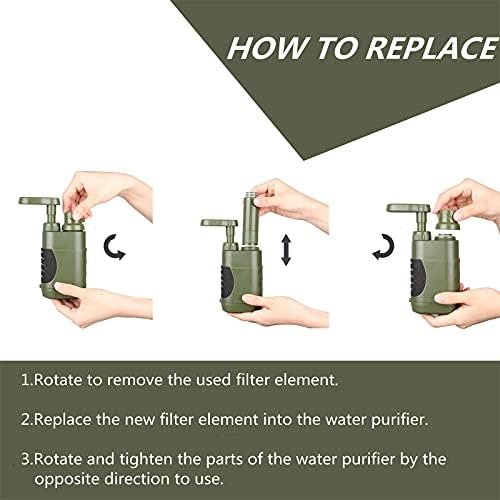 HOW TO REPLACE

1.Rotate to remove the used filter element.

2.Replace the new filter element into the water purifier.

3.Rotate and tighten the parts of the water purifier by the opposite direction to use.