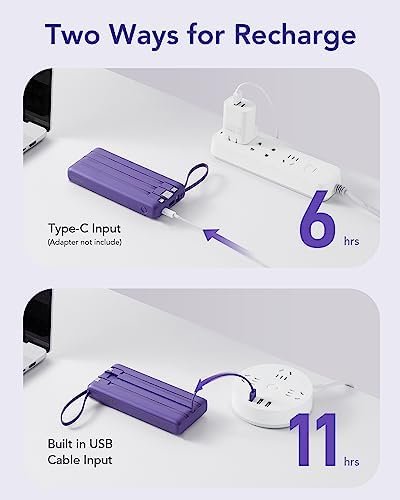 Two Ways for Recharge

Type-C Input
(Adapter not include)

6 hrs

Built in USB
Cable Input

11 hrs