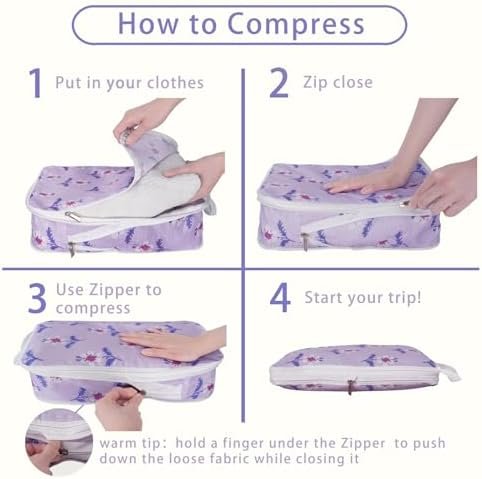 How to Compress

1 Put in your clothes

2 Zip close

3 Use Zipper to compress

4 Start your trip!

warm tip: hold a finger under the Zipper to push down the loose fabric while closing it