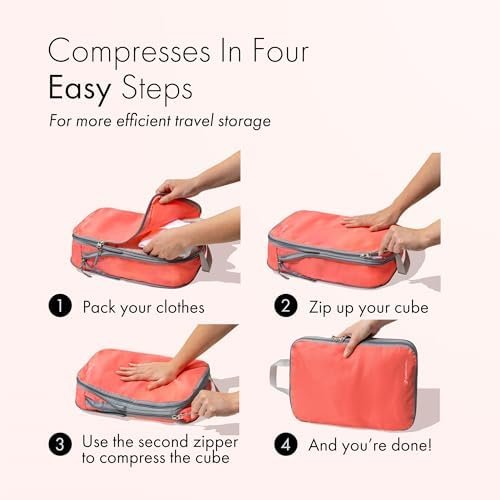 Compresses In Four
Easy Steps
For more efficient travel storage

1 Pack your clothes

2 Zip up your cube

3 Use the second zipper to compress the cube

4 And you're done!