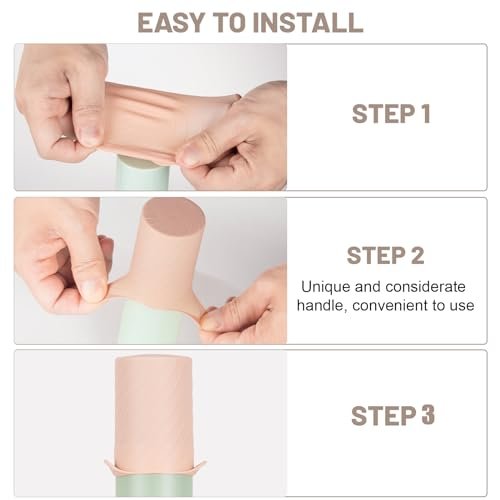 EASY TO INSTALL

STEP 1

STEP 2

Unique and considerate handle, convenient to use

STEP 3