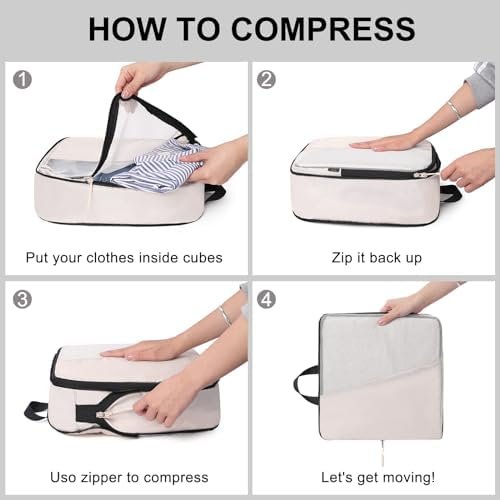 HOW TO COMPRESS

1

Put your clothes inside cubes

2

Zip it back up

3

Uso zipper to compress

4

Let's get moving!