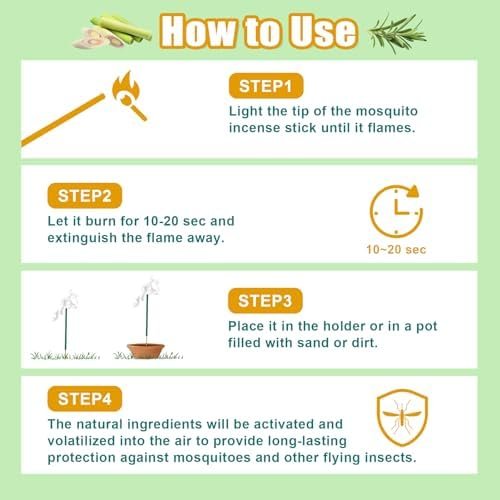 How to Use

STEP1

Light the tip of the mosquito incense stick until it flames.

STEP2

Let it burn for 10-20 sec and extinguish the flame away.

10~20 sec

STEP3

Place it in the holder or in a pot filled with sand or dirt.

STEP4

The natural ingredients will be activated and volatilized into the air to provide long-lasting protection against mosquitoes and other flying insects.