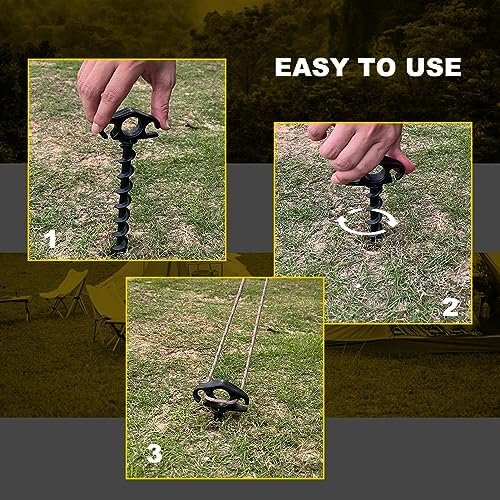 EASY TO USE

1

2

3