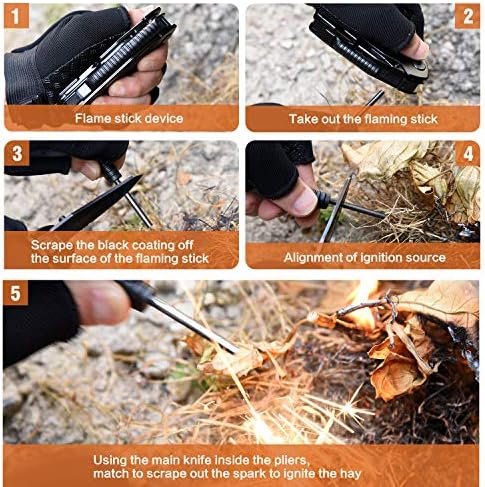 1

Flame stick device

2

Take out the flaming stick

3

Scrape the black coating off the surface of the flaming stick

4

Alignment of ignition source

5

Using the main knife inside the pliers, match to scrape out the spark to ignite the hay