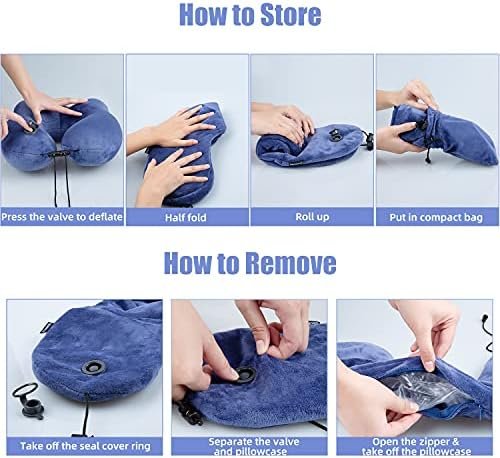 How to Store

Press the valve to deflate

Half fold

Roll up

Put in compact bag

How to Remove

Take off the seal cover ring

Separate the valve and pillowcase

Open the zipper & take off the pillowcase