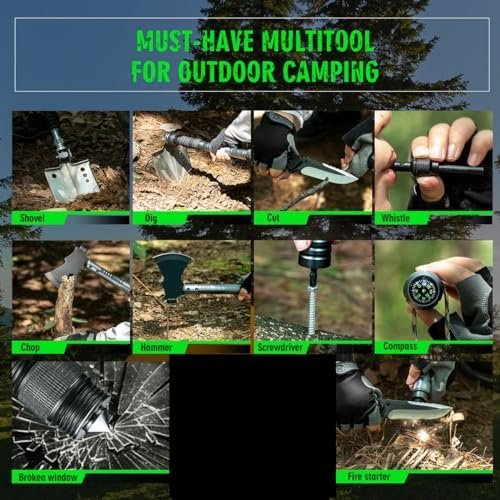 MUST-HAVE MULTITOOL FOR OUTDOOR CAMPING

Shovel

Dig

Cut

Whistle

Chop

Hammer

Screwdriver

Compass

Broken window

Fire starter