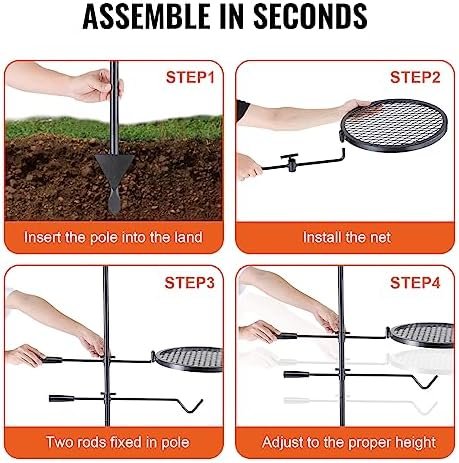 ASSEMBLE IN SECONDS

STEP1

Insert the pole into the land

STEP2

Install the net

STEP3

Two rods fixed in pole

STEP4

Adjust to the proper height