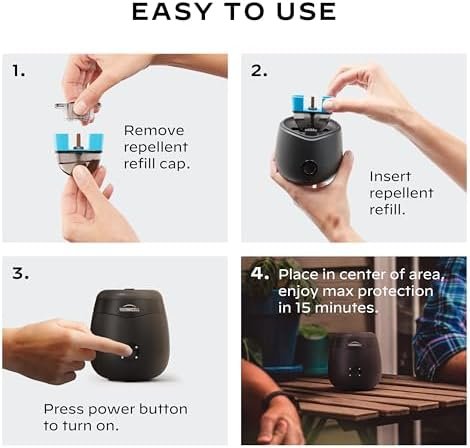 EASY TO USE

1.

Remove repellent refill cap.

2.

Insert repellent refill.

3.

Press power button to turn on.

4. Place in center of area, enjoy max protection in 15 minutes.