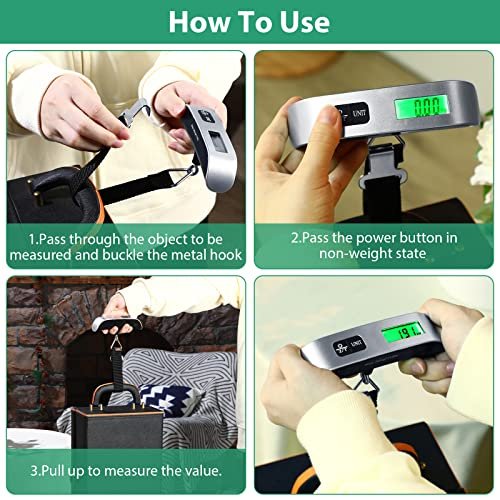 How To Use

UNIT
0.00

1.Pass through the object to be measured and buckle the metal hook

2.Pass the power button in non-weight state

UNIT
19.1

3.Pull up to measure the value.