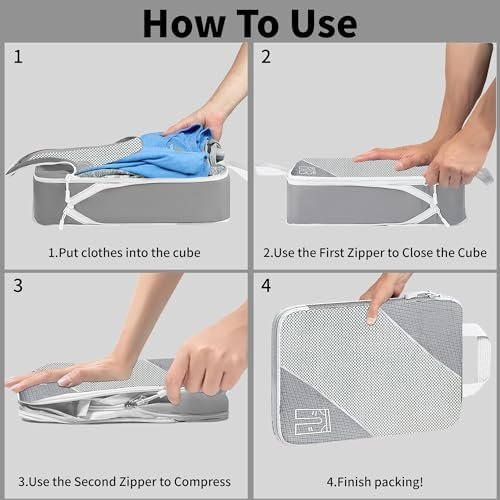 How To Use

1

1.Put clothes into the cube

2

2.Use the First Zipper to Close the Cube

3

3.Use the Second Zipper to Compress

4

4.Finish packing!