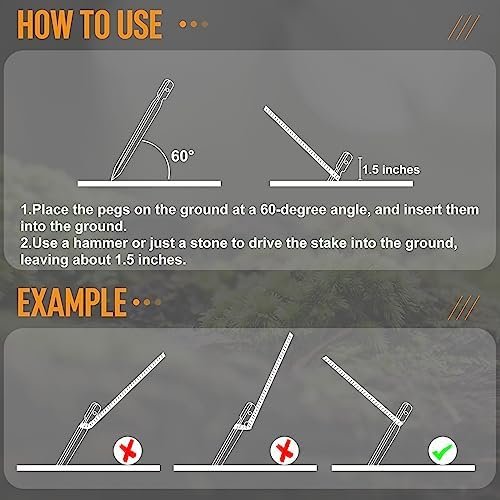 HOW TO USE

60°

1.5 inches

1.Place the pegs on the ground at a 60-degree angle, and insert them into the ground.
2.Use a hammer or just a stone to drive the stake into the ground, leaving about 1.5 inches.

EXAMPLE