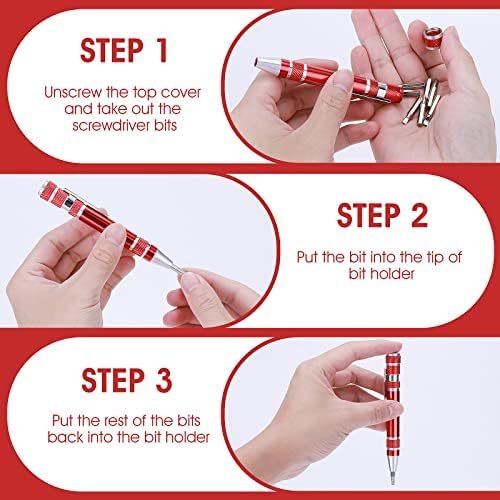 STEP 1

Unscrew the top cover and take out the screwdriver bits

STEP 2

Put the bit into the tip of bit holder

STEP 3

Put the rest of the bits back into the bit holder