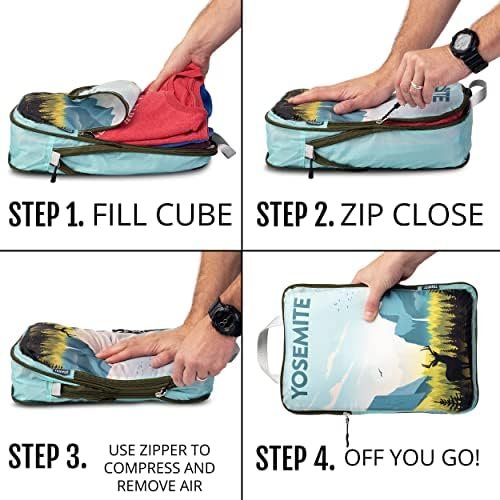 STEP 1. FILL CUBE

STEP 2. ZIP CLOSE

STEP 3. USE ZIPPER TO COMPRESS AND REMOVE AIR

YOSEMITE

STEP 4. OFF YOU GO!