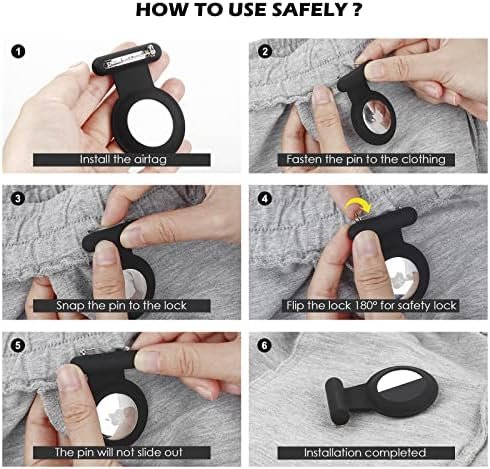 HOW TO USE SAFELY ?

1

Install the airtag

2

Fasten the pin to the clothing

3

Snap the pin to the lock

4

Flip the lock 180° for safety lock

5

The pin will not slide out

6

Installation completed