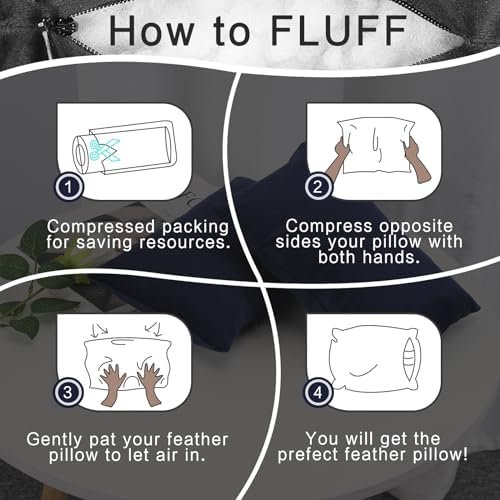 How to FLUFF

1

Compressed packing for saving resources.

2

Compress opposite sides your pillow with both hands.

3

Gently pat your feather pillow to let air in.

4

You will get the prefect feather pillow!