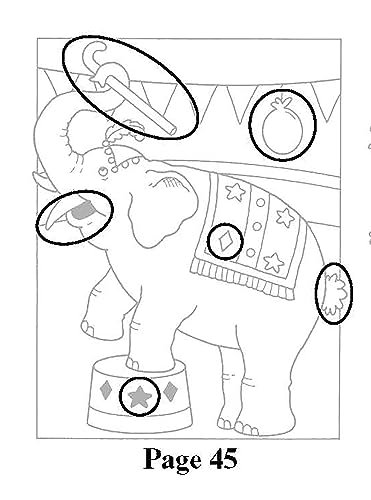 Page 45