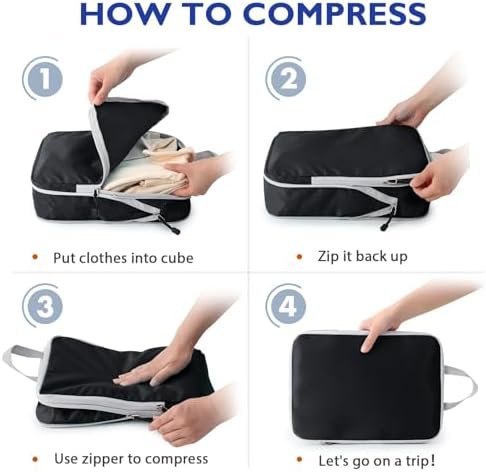 HOW TO COMPRESS

1

• Put clothes into cube

2

• Zip it back up

3

• Use zipper to compress

4

• Let's go on a trip!