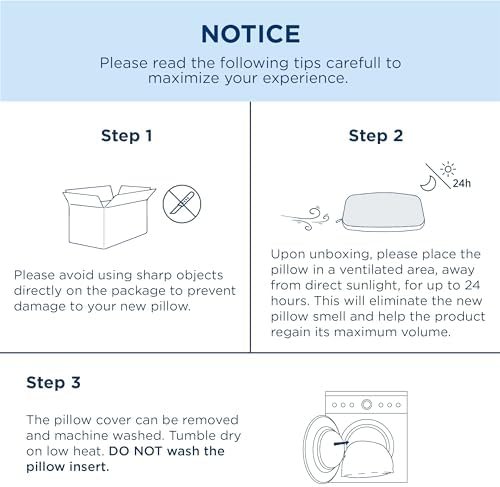 NOTICE

Please read the following tips carefull to maximize your experience.

Step 1

Please avoid using sharp objects directly on the package to prevent damage to your new pillow.

Step 2

24h

Upon unboxing, please place the pillow in a ventilated area, away from direct sunlight, for up to 24 hours. This will eliminate the new pillow smell and help the product regain its maximum volume.

Step 3

The pillow cover can be removed and machine washed. Tumble dry on low heat. DO NOT wash the pillow insert.