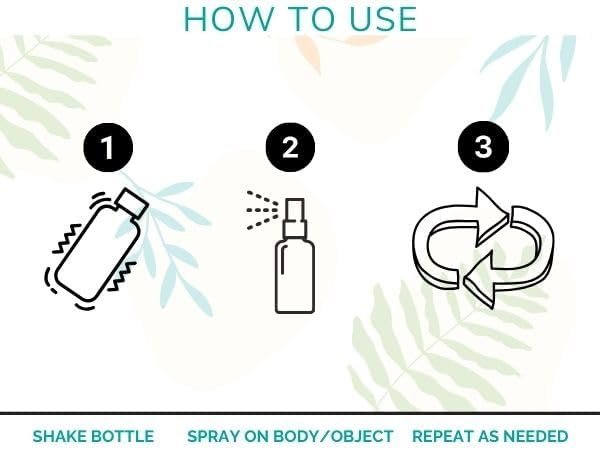 HOW TO USE

1

2

3

SHAKE BOTTLE

SPRAY ON BODY/OBJECT

REPEAT AS NEEDED