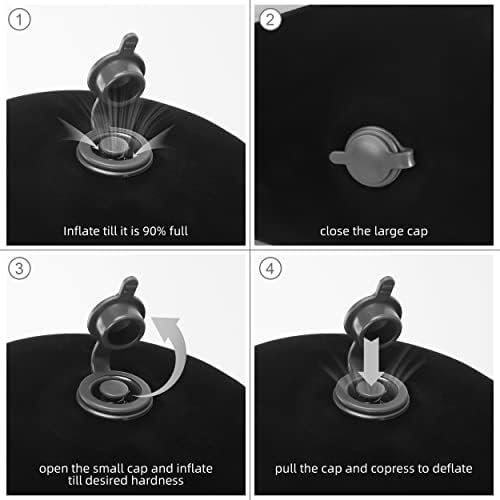 1

Inflate till it is 90% full

2

close the large cap

3

open the small cap and inflate till desired hardness

4

pull the cap and copress to deflate