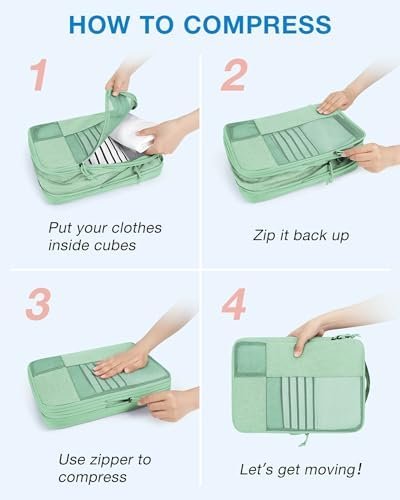 HOW TO COMPRESS

1

Put your clothes inside cubes

2

Zip it back up

3

Use zipper to compress

4

Let's get moving!