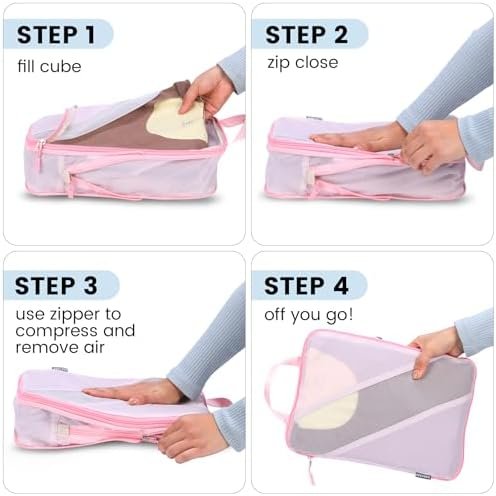 STEP 1
fill cube

STEP 2
zip close

STEP 3
use zipper to compress and remove air

STEP 4
off you go!