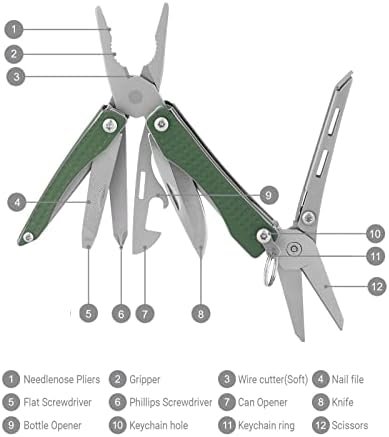 1
2
3
4
9
10
11
12
5
6
7
8

1 Needlenose Pliers
2 Gripper
3 Wire cutter(Soft)
4 Nail file
5 Flat Screwdriver
6 Phillips Screwdriver
7 Can Opener
8 Knife
9 Bottle Opener
10 Keychain hole
11 Keychain ring
12 Scissors