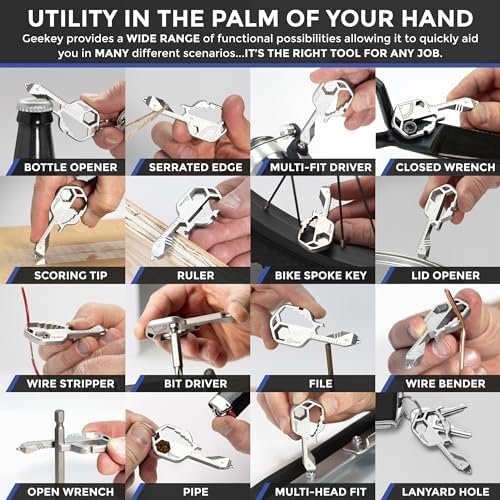 UTILITY IN THE PALM OF YOUR HAND

Geekey provides a WIDE RANGE of functional possibilities allowing it to quickly aid you in MANY different scenarios...IT'S THE RIGHT TOOL FOR ANY JOB.

BOTTLE OPENER

SERRATED EDGE

MULTI-FIT DRIVER

CLOSED WRENCH

SCORING TIP

RULER

BIKE SPOKE KEY

LID OPENER

WIRE STRIPPER

BIT DRIVER

FILE

WIRE BENDER

OPEN WRENCH

PIPE

MULTI-HEAD FIT

LANYARD HOLE