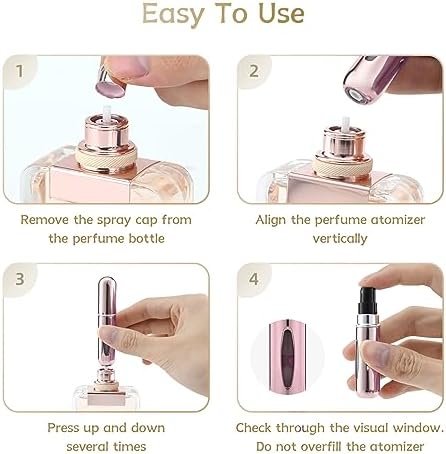 Easy To Use

1

Remove the spray cap from the perfume bottle

2

Align the perfume atomizer vertically

3

Press up and down several times

4

Check through the visual window. Do not overfill the atomizer