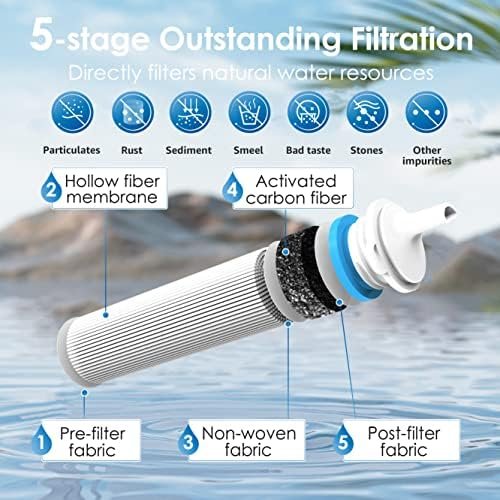 5-stage Outstanding Filtration

Directly filters natural water resources

Particulates
Rust
Sediment
Smeel
Bad taste
Stones
Other impurities

2 Hollow fiber membrane

4 Activated carbon fiber

1 Pre-filter fabric

3 Non-woven fabric

5 Post-filter fabric