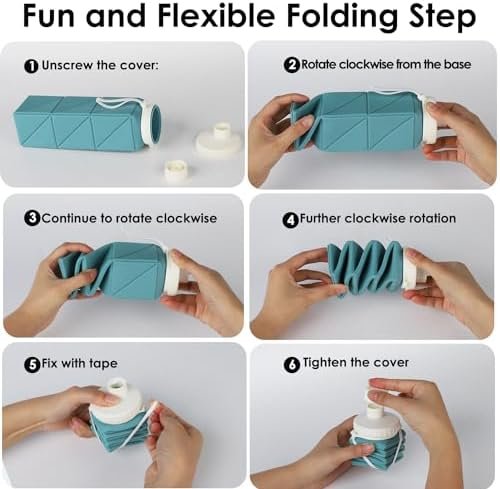 Fun and Flexible Folding Step

1 Unscrew the cover:

2 Rotate clockwise from the base

3 Continue to rotate clockwise

4 Further clockwise rotation

5 Fix with tape

6 Tighten the cover