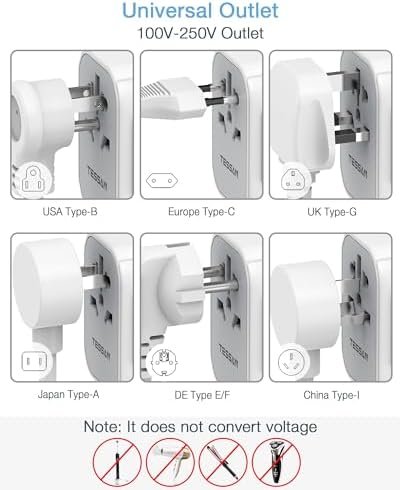 Universal Outlet
100V-250V Outlet

TESSAN

USA Type-B

TESSAN

Europe Type-C

TESSAN

UK Type-G

TESSAN

Japan Type-A

TESSAN

DE Type E/F

TESSAN

China Type-I

Note: It does not convert voltage