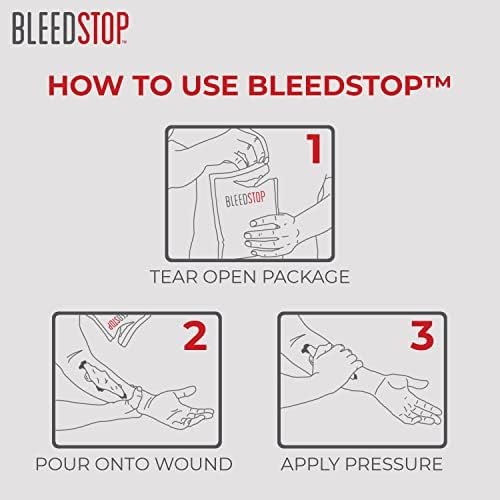 BLEEDSTOP™

HOW TO USE BLEEDSTOP™

1

BLEEDSTOP

TEAR OPEN PACKAGE

2

POUR ONTO WOUND

3

APPLY PRESSURE